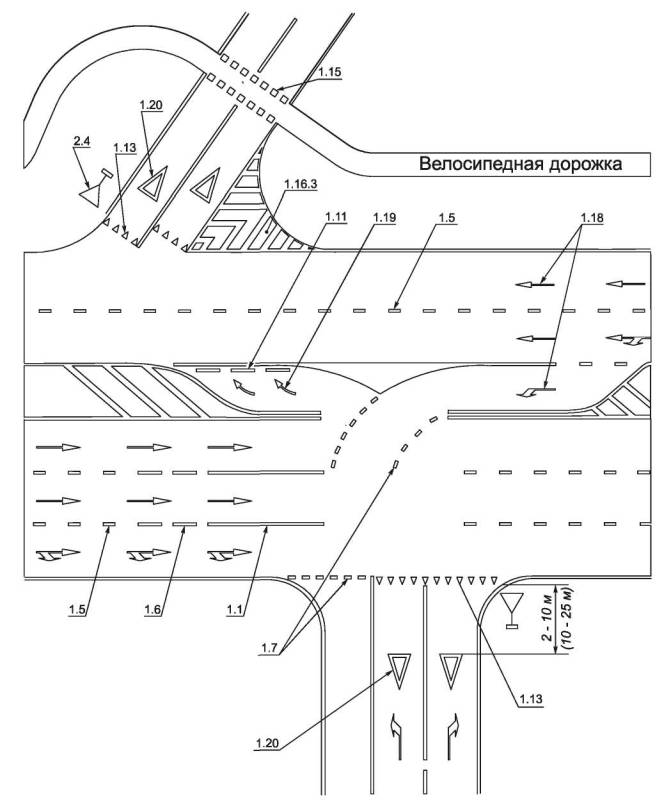 1.15
1.20
2.4
1.13
Велосипедная дорожка
1.16.3
1.11
1.19
1.5
1.18
1.5
1.6
1.1
1.7
2 - 10 м
(10 - 25 м)
1.13
1.20